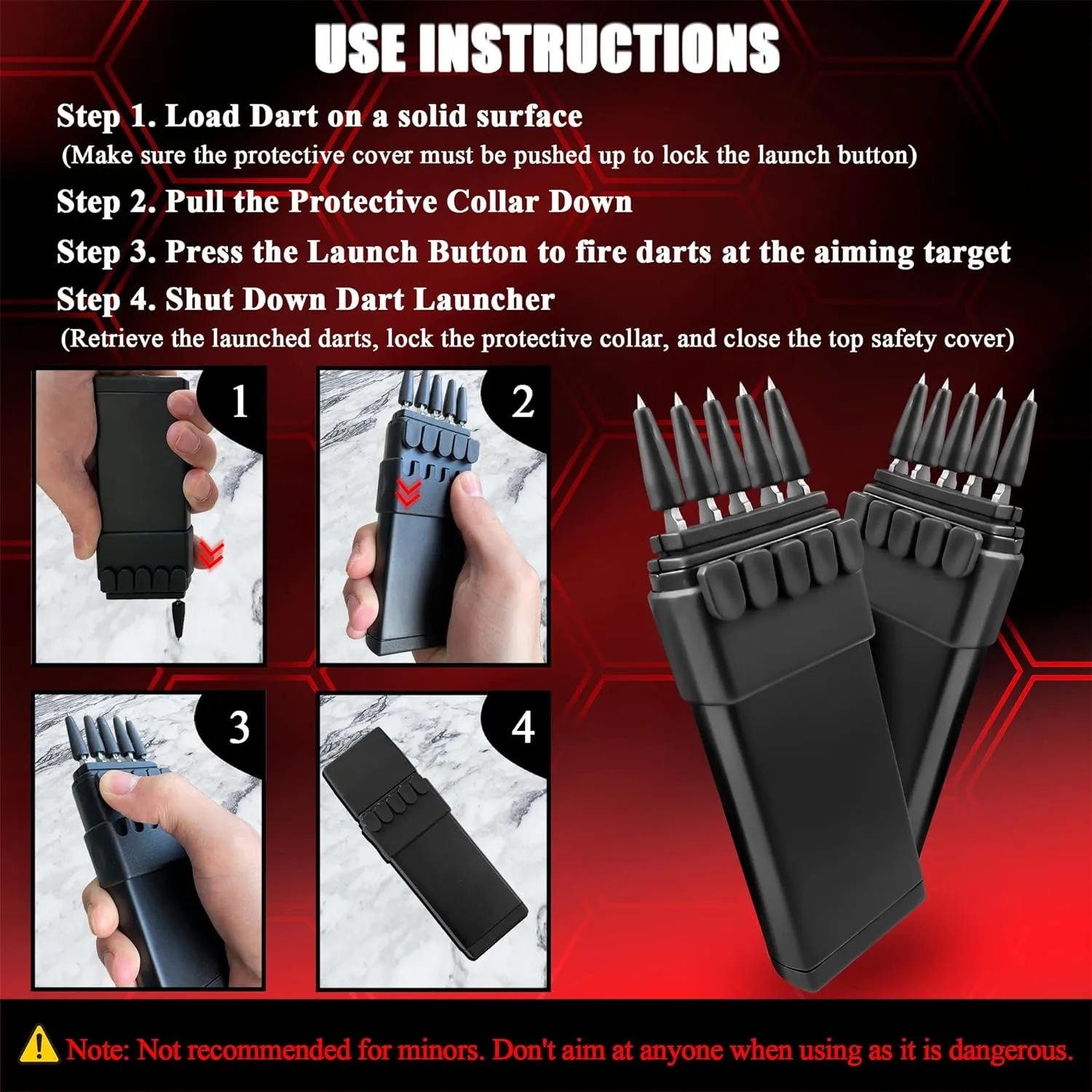 USE INSTRUCTIONS

Step 1. Load Dart on a solid surface
(Make sure the protective cover must be pushed up to lock the launch button)

Step 2. Pull the Protective Collar Down

Step 3. Press the Launch Button to fire darts at the aiming target

Step 4. Shut Down Dart Launcher
(Retrieve the launched darts, lock the protective collar, and close the top safety cover)

1

2

3

4

Note: Not recommended for minors. Don't aim at anyone when using as it is dangerous.