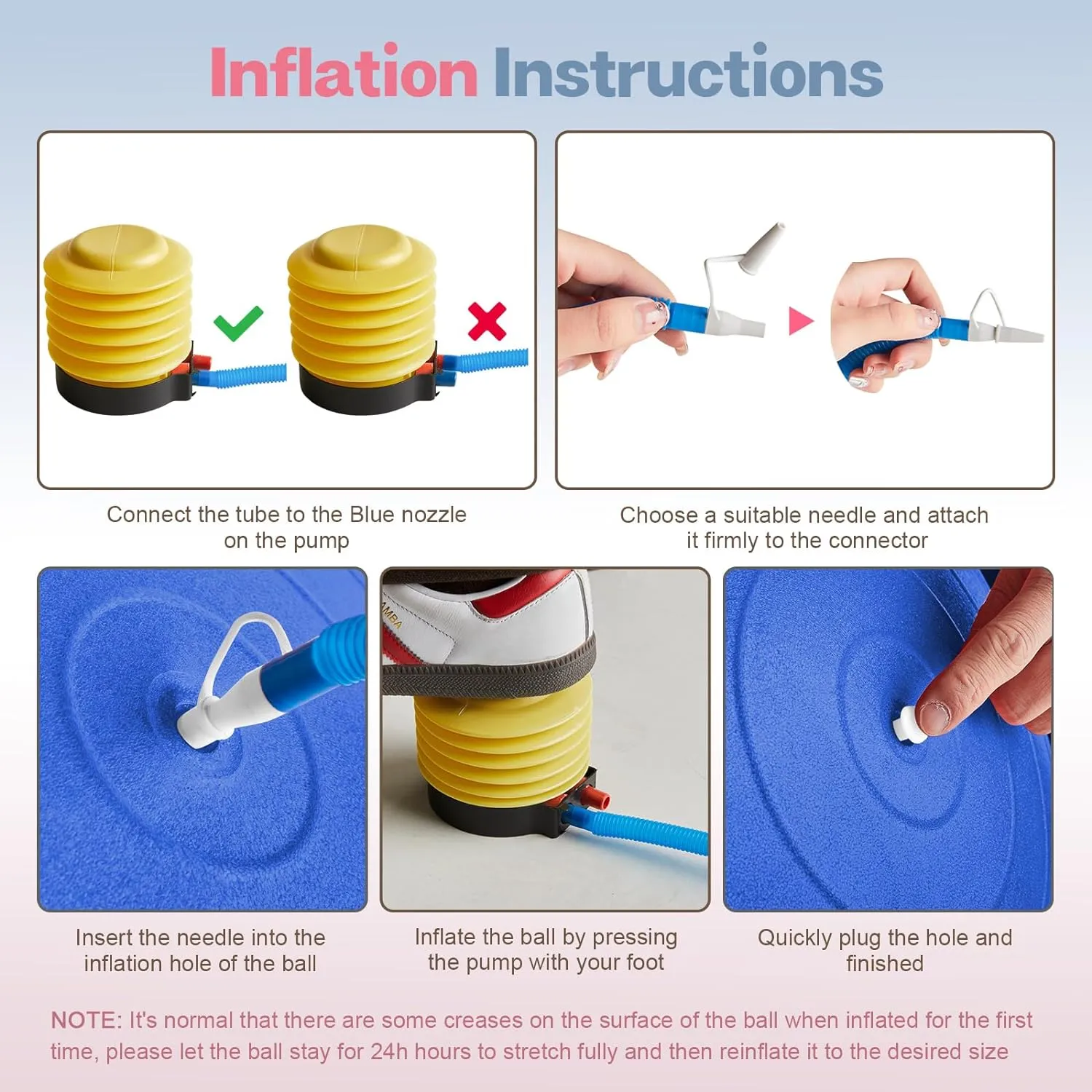 Inflation Instructions

Connect the tube to the Blue nozzle on the pump

Choose a suitable needle and attach it firmly to the connector

AMBA

Insert the needle into the inflation hole of the ball

Inflate the ball by pressing the pump with your foot

Quickly plug the hole and finished

NOTE: It's normal that there are some creases on the surface of the ball when inflated for the first time, please let the ball stay for 24h hours to stretch fully and then reinflate it to the desired size